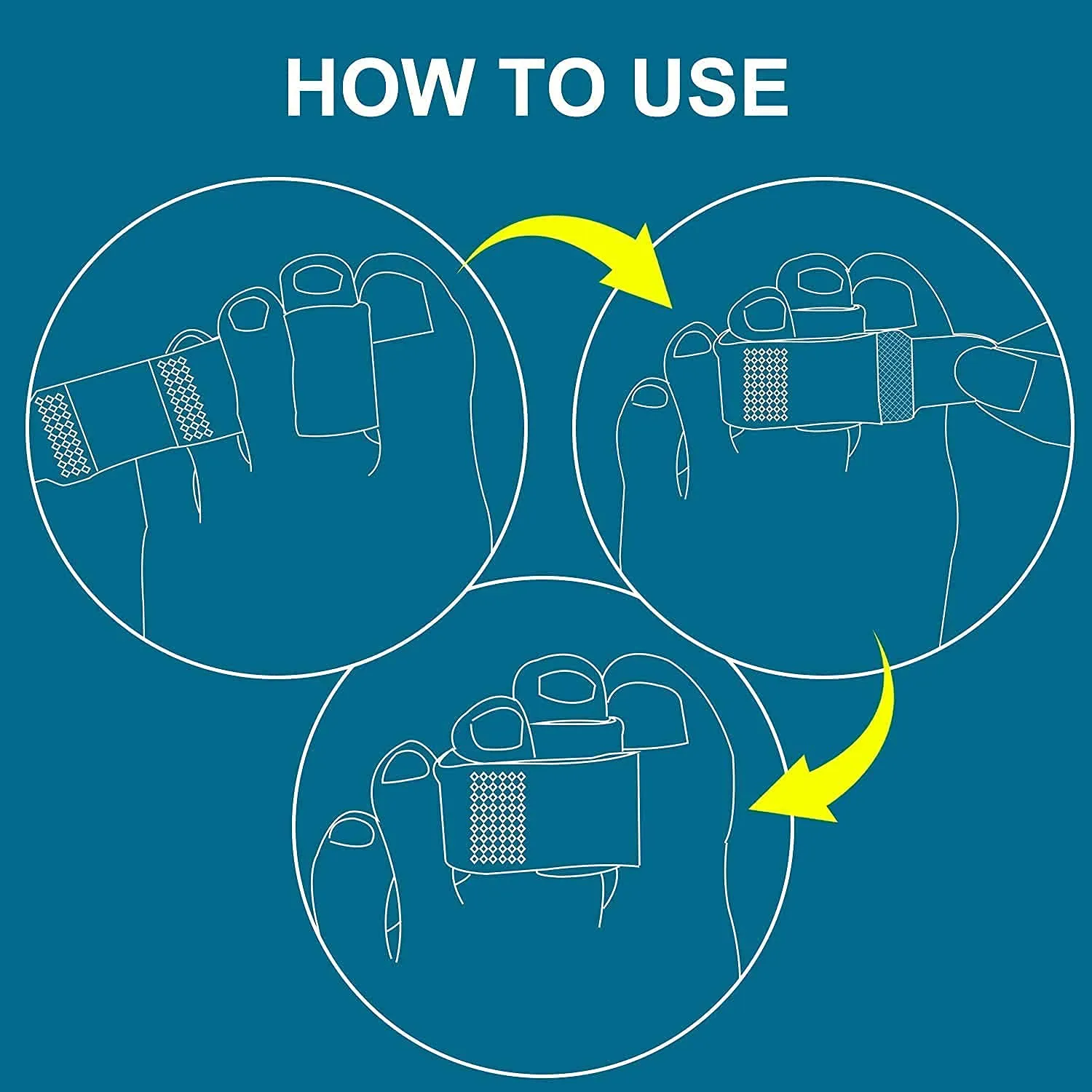 HOW TO USE